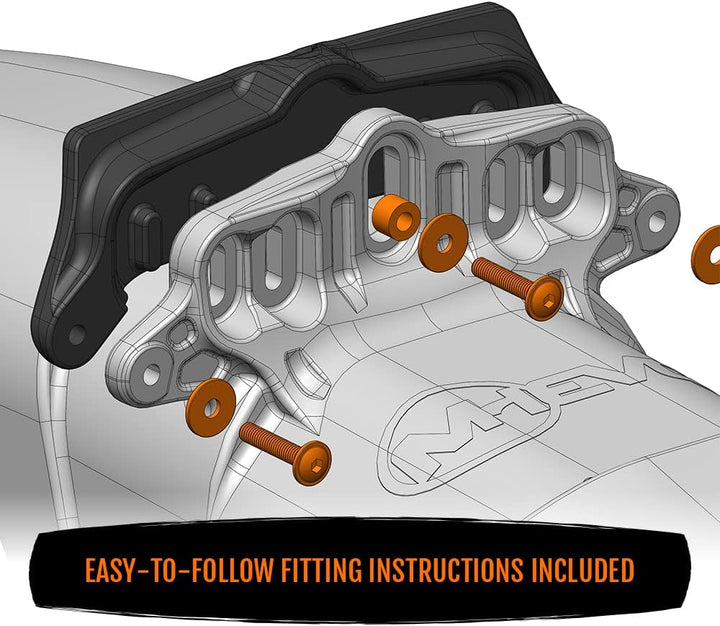 MHEW

EASY-TO-FOLLOW FITTING INSTRUCTIONS INCLUDED